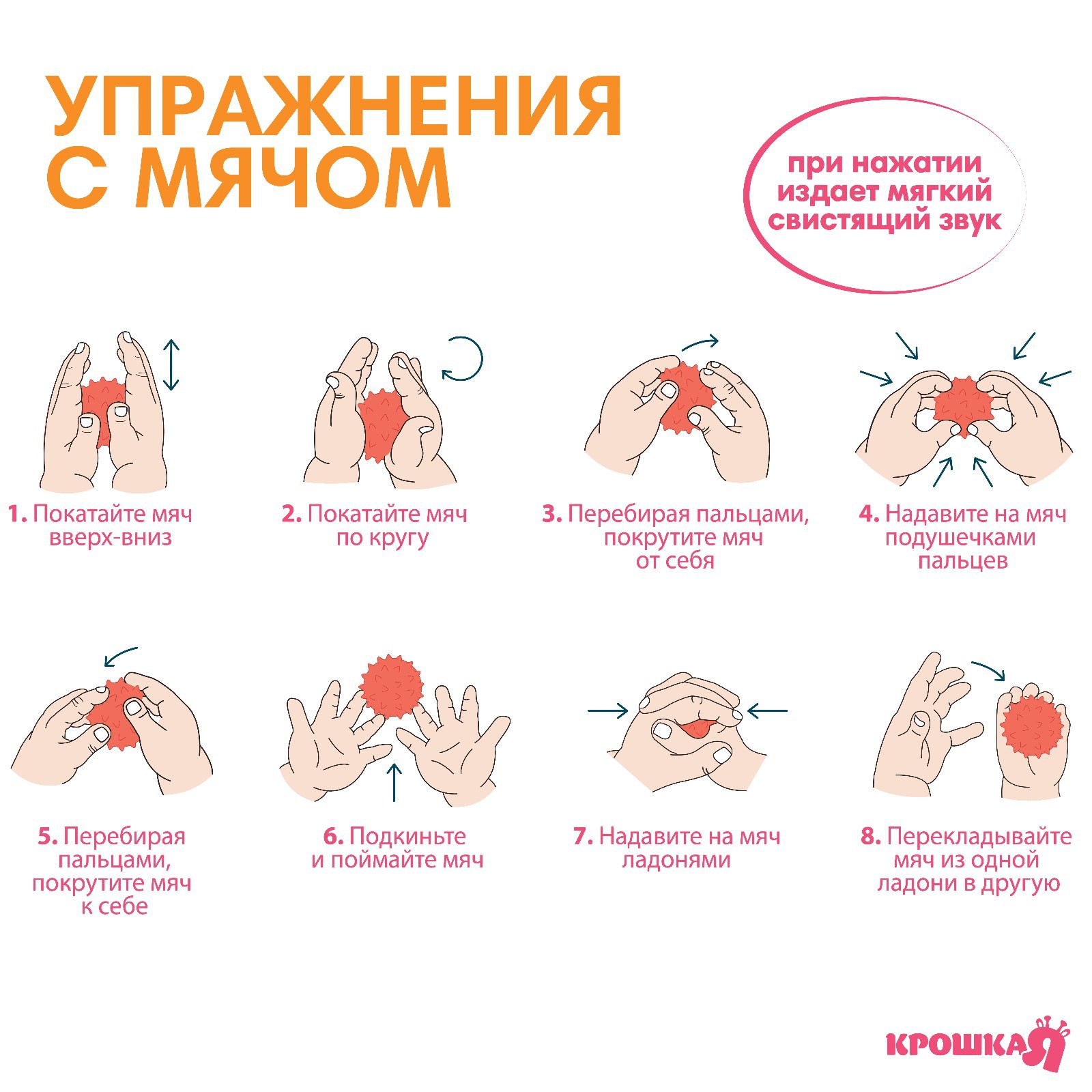 УПРАЖНЕНИЯ С МЯЧОМ

при нажатии издает мягкий свистящий звук

1. Покатайте мяч вверх-вниз

2. Покатайте мяч по кругу

3. Перебирая пальцами, покрутите мяч от себя

4. Надавите на мяч подушечками пальцев

5. Перебирая пальцами, покрутите мяч к себе

6. Подкиньте и поймайте мяч

7. Надавите на мяч ладонями

8. Перекладывайте мяч из одной ладони в другую

КРОШКА Я