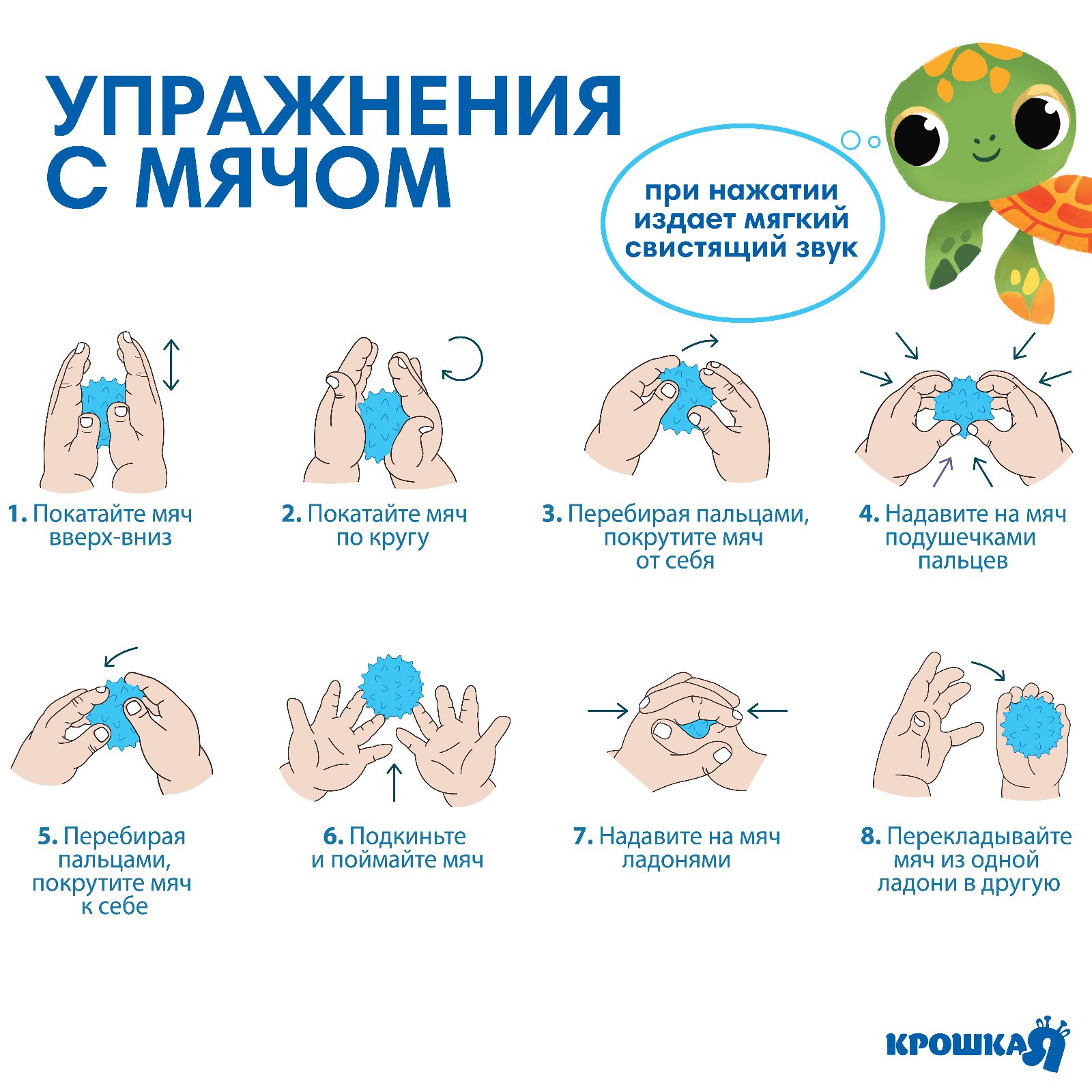 УПРАЖНЕНИЯ С МЯЧОМ

при нажатии издает мягкий свистящий звук

1. Покатайте мяч вверх-вниз

2. Покатайте мяч по кругу

3. Перебирая пальцами, покрутите мяч от себя

4. Надавите на мяч подушечками пальцев

5. Перебирая пальцами, покрутите мяч к себе

6. Подкиньте и поймайте мяч

7. Надавите на мяч ладонями

8. Перекладывайте мяч из одной ладони в другую

КРОШКА Я