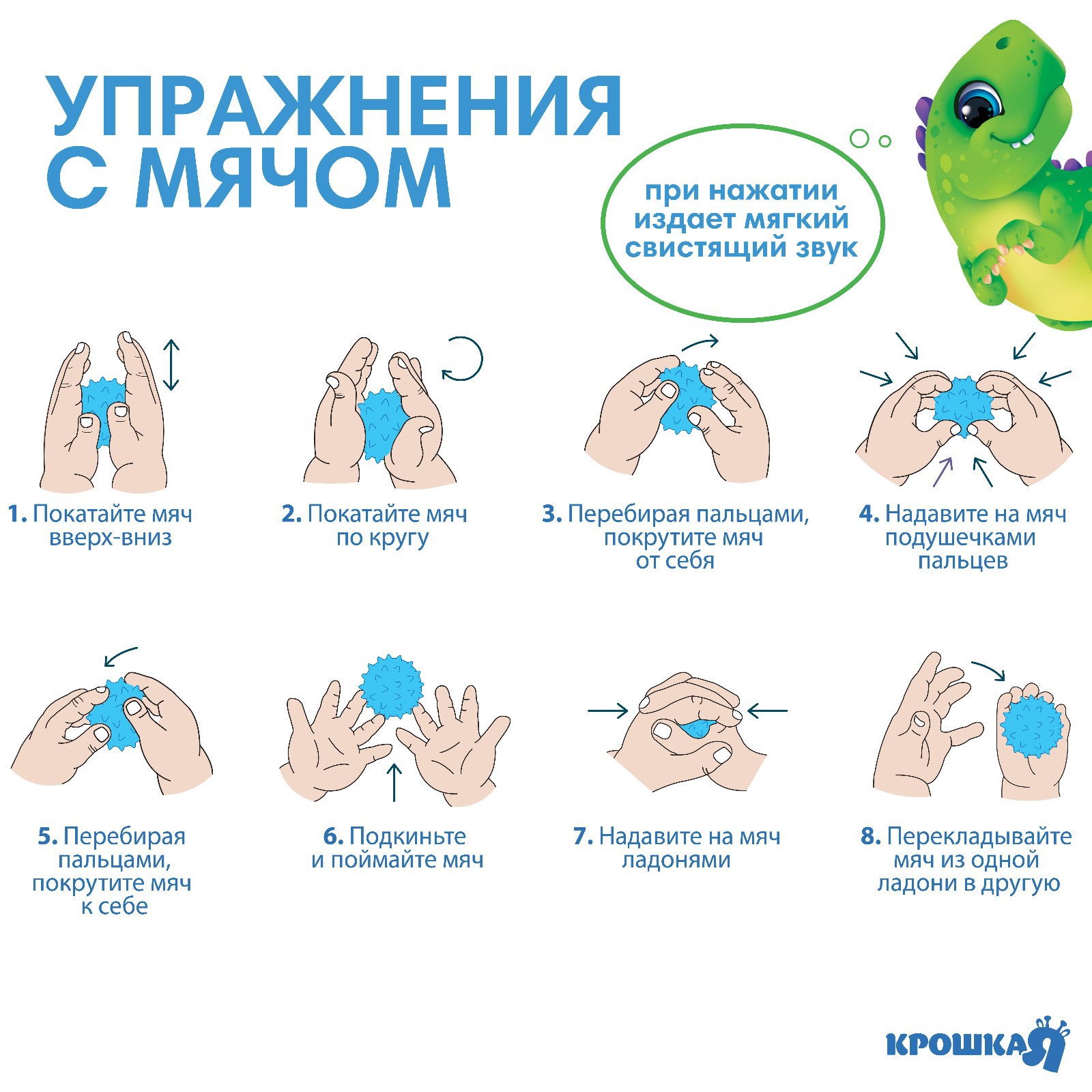 УПРАЖНЕНИЯ С МЯЧОМ

при нажатии издает мягкий свистящий звук

1. Покатайте мяч вверх-вниз

2. Покатайте мяч по кругу

3. Перебирая пальцами, покрутите мяч от себя

4. Надавите на мяч подушечками пальцев

5. Перебирая пальцами, покрутите мяч к себе

6. Подкиньте и поймайте мяч

7. Надавите на мяч ладонями

8. Перекладывайте мяч из одной ладони в другую

КРОШКА Я