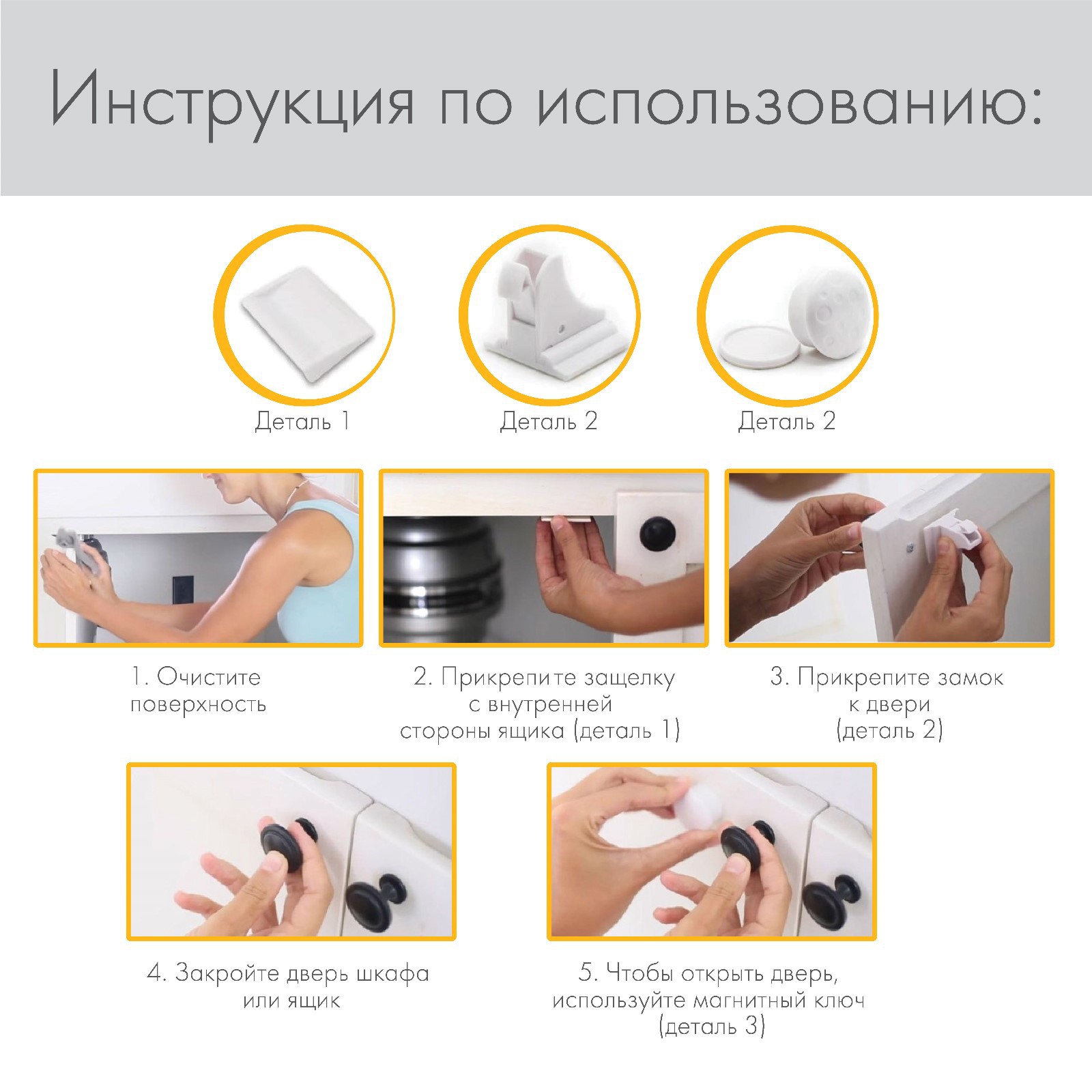 Инструкция по использованию:

Деталь 1

Деталь 2

Деталь 2

1. Очистите поверхность

2. Прикрепите защелку с внутренней стороны ящика (деталь 1)

3. Прикрепите замок к двери (деталь 2)

4. Закройте дверь шкафа или ящик

5. Чтобы открыть дверь, используйте магнитный ключ (деталь 3)