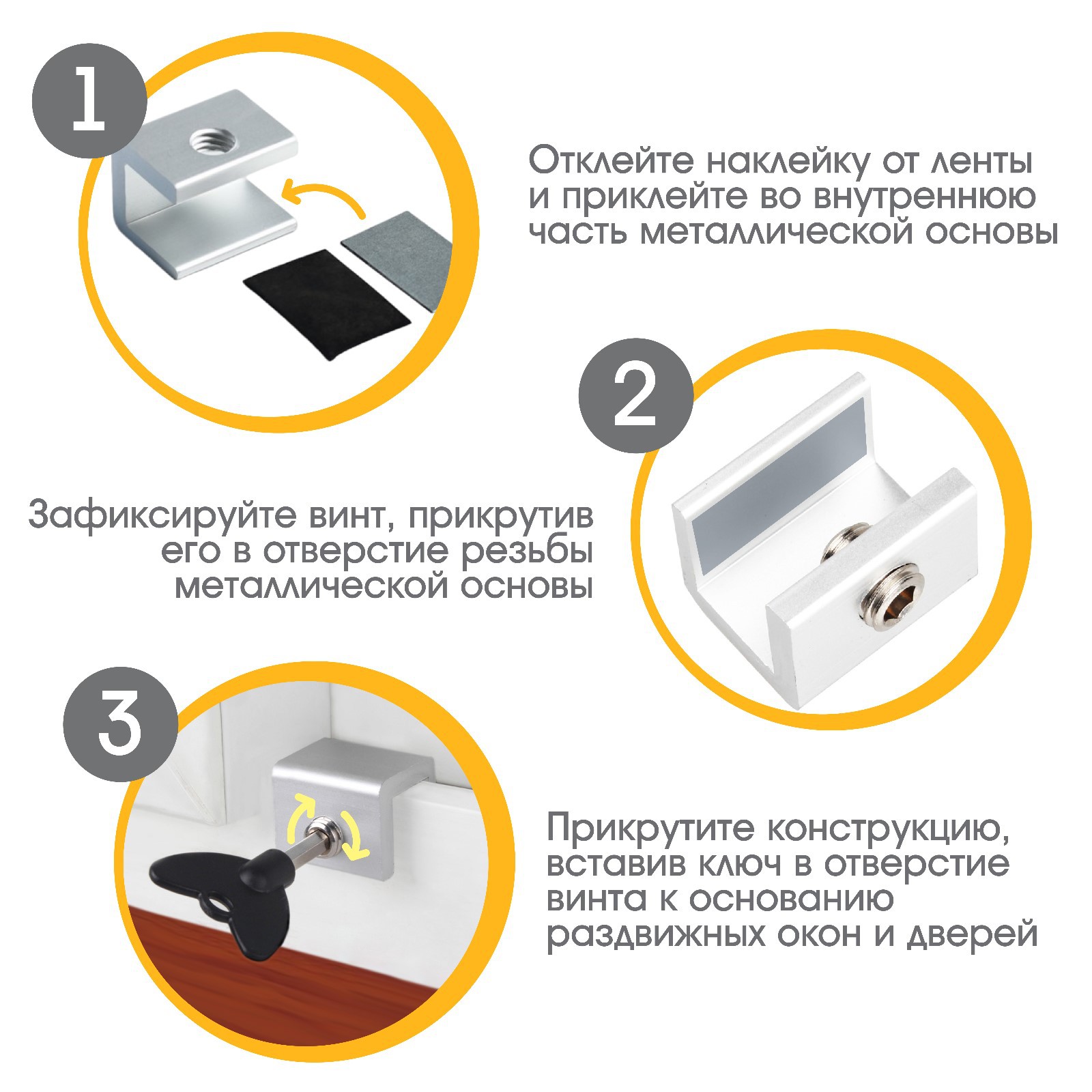 1

Отклейте наклейку от ленты и приклейте во внутреннюю часть металлической основы

2

Зафиксируйте винт, прикрутив его в отверстие резьбы металлической основы

3

Прикрутите конструкцию, вставив ключ в отверстие винта к основанию раздвижных окон и дверей