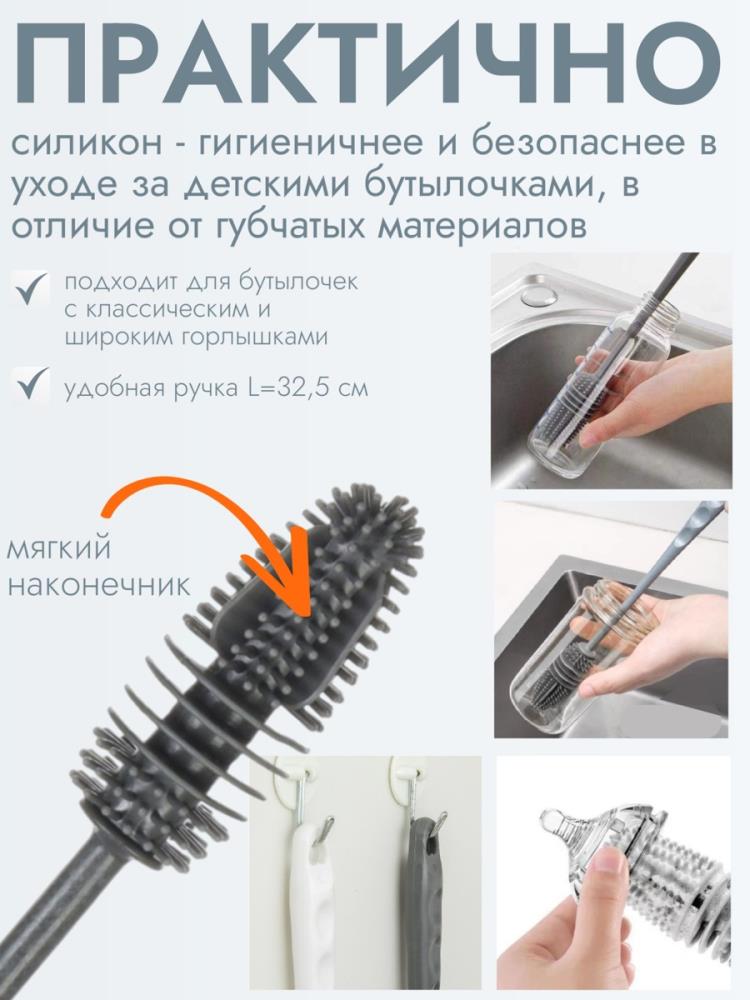 ПРАКТИЧНО

силикон - гигиеничнее и безопаснее в уходе за детскими бутылочками, в отличие от губчатых материалов

подходит для бутылочек с классическим и широким горлышками

удобная ручка L=32,5 см

мягкий наконечник